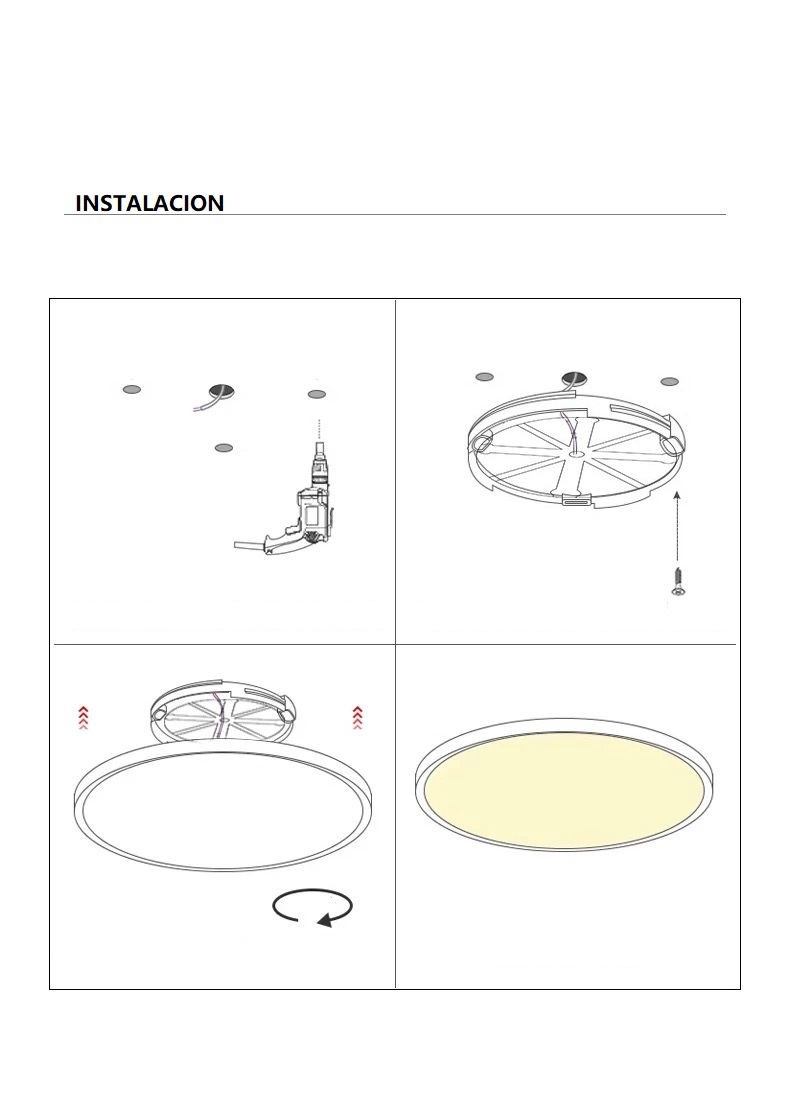 INSTALACION