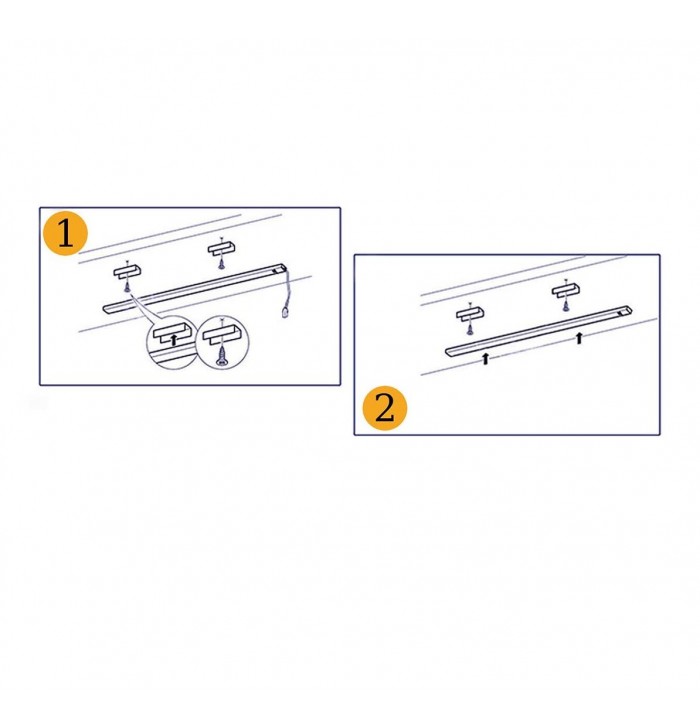 1

2